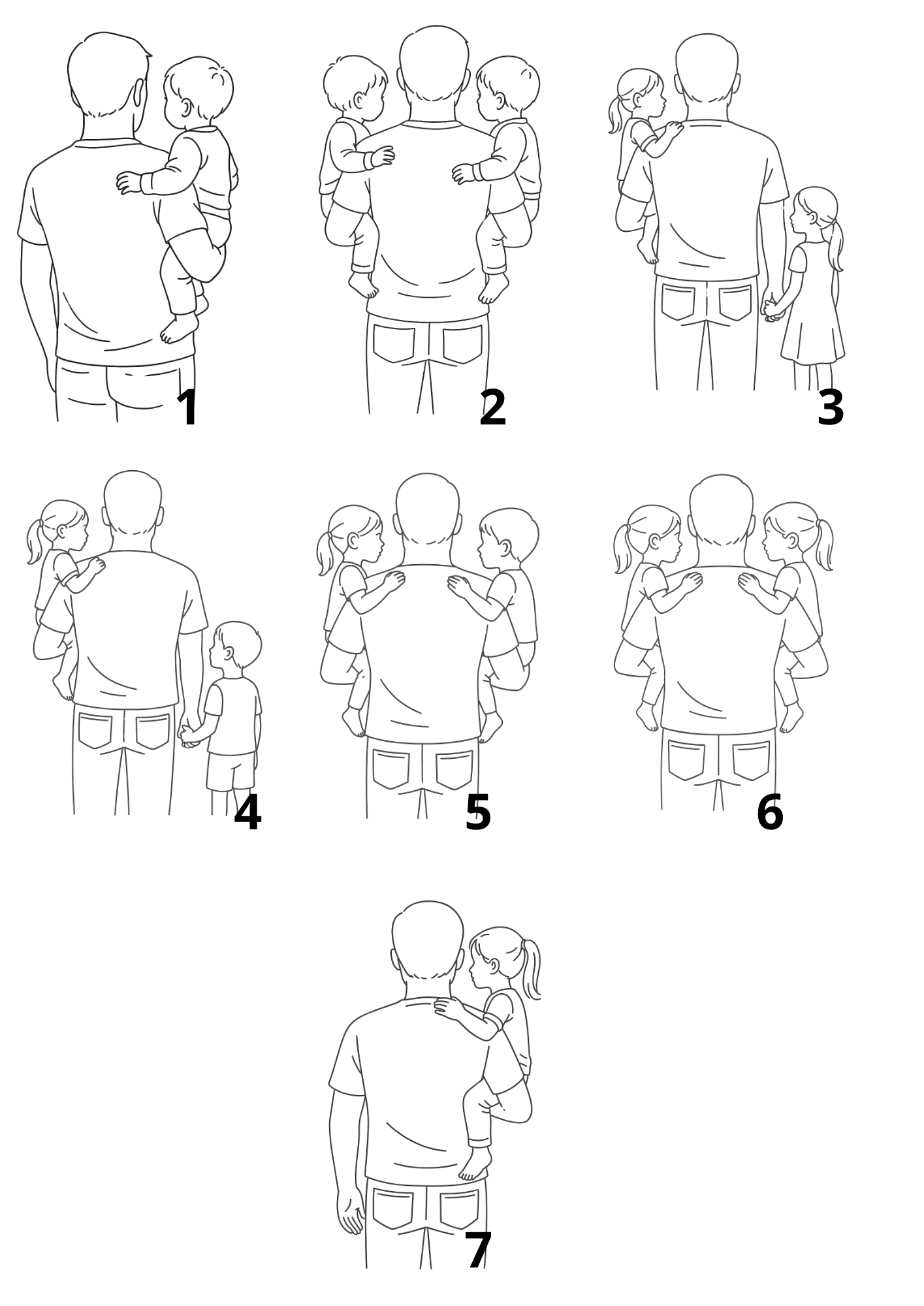 1 2 3

4 5 6

7